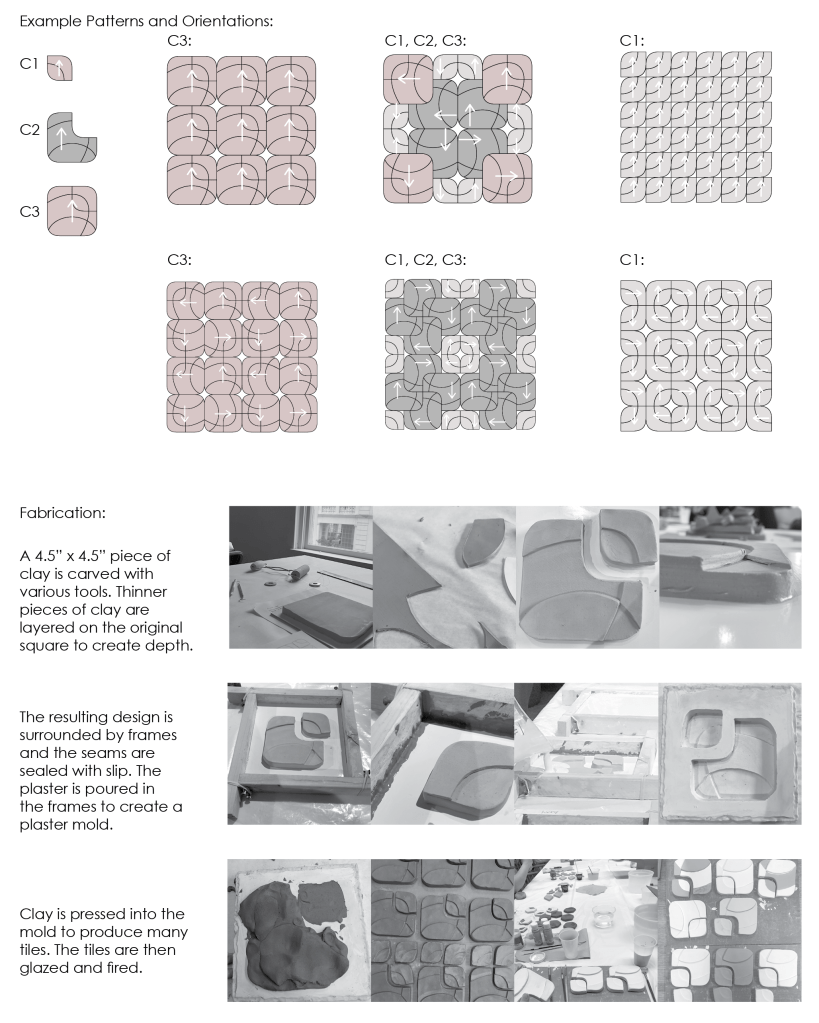 Example Patterns and Orientations:

C1

C2

C3

C3:

C1, C2, C3:

C1:

C3:

C1, C2, C3:

C1:

Fabrication:

A 4.5" x 4.5" piece of clay is carved with various tools. Thinner pieces of clay are layered on the original square to create depth.

The resulting design is surrounded by frames and the seams are sealed with slip. The plaster is poured in the frames to create a plaster mold.

Clay is pressed into the mold to produce many tiles. The tiles are then glazed and fired.