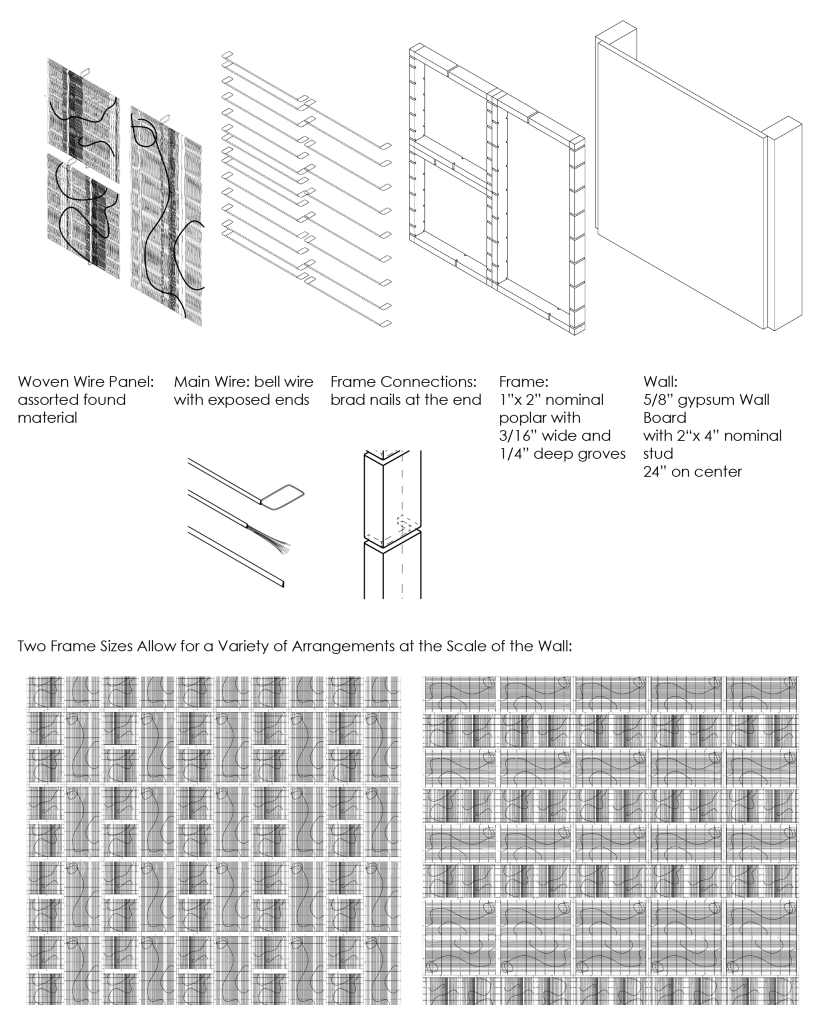 Woven Wire Panel: assorted found material

Main Wire: bell wire with exposed ends

Frame Connections: brad nails at the end

Frame: 1"x 2" nominal poplar with 3/16" wide and 1/4" deep groves

Wall: 5/8" gypsum Wall Board with 2"x 4" nominal stud 24" on center

Two Frame Sizes Allow for a Variety of Arrangements at the Scale of the Wall: