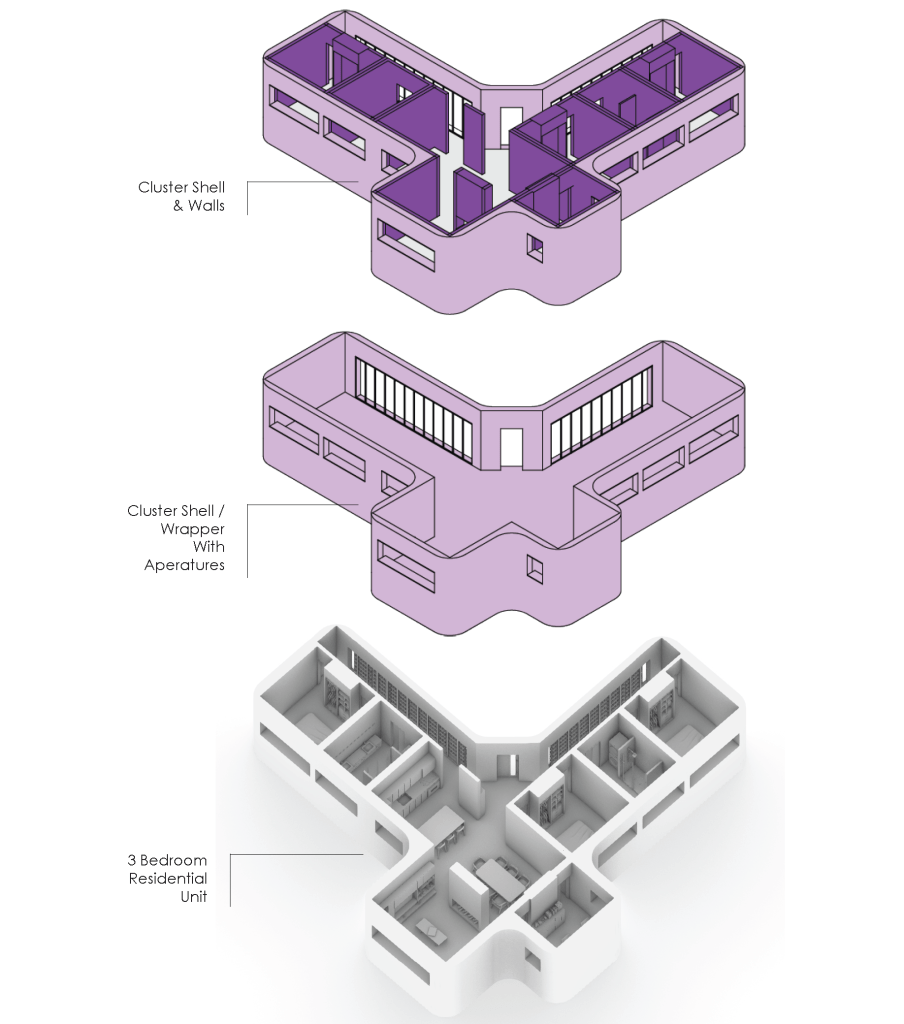 Cluster Shell
& Walls

Cluster Shell /
Wrapper
With
Aperatures

3 Bedroom
Residential
Unit